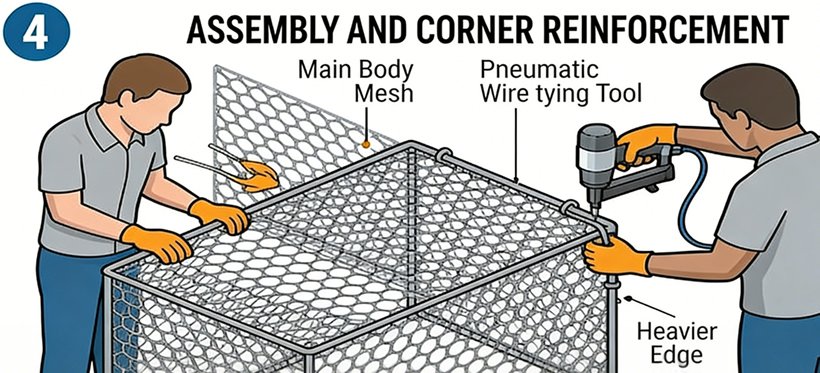 4

ASSEMBLY AND CORNER REINFORCEMENT

Main Body Mesh

Pneumatic Wire tying Tool

Heavier Edge